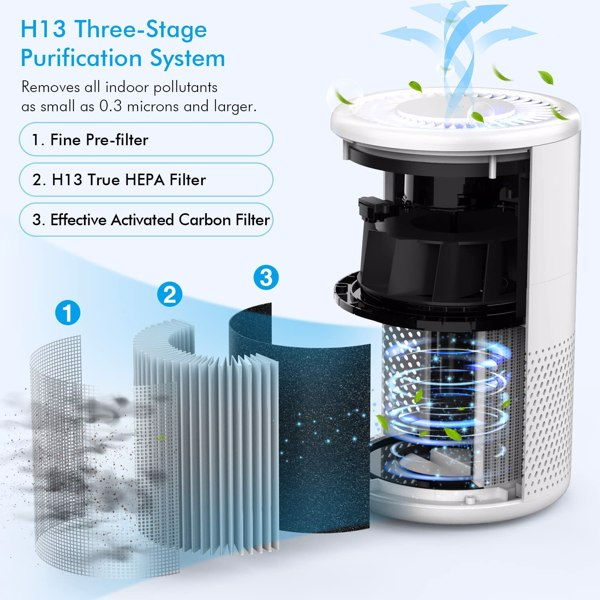 H13 Three-Stage Purification System

Removes all indoor pollutants as small as 0.3 microns and larger.

1. Fine Pre-filter

2. H13 True HEPA Filter

3. Effective Activated Carbon Filter

1

2

3